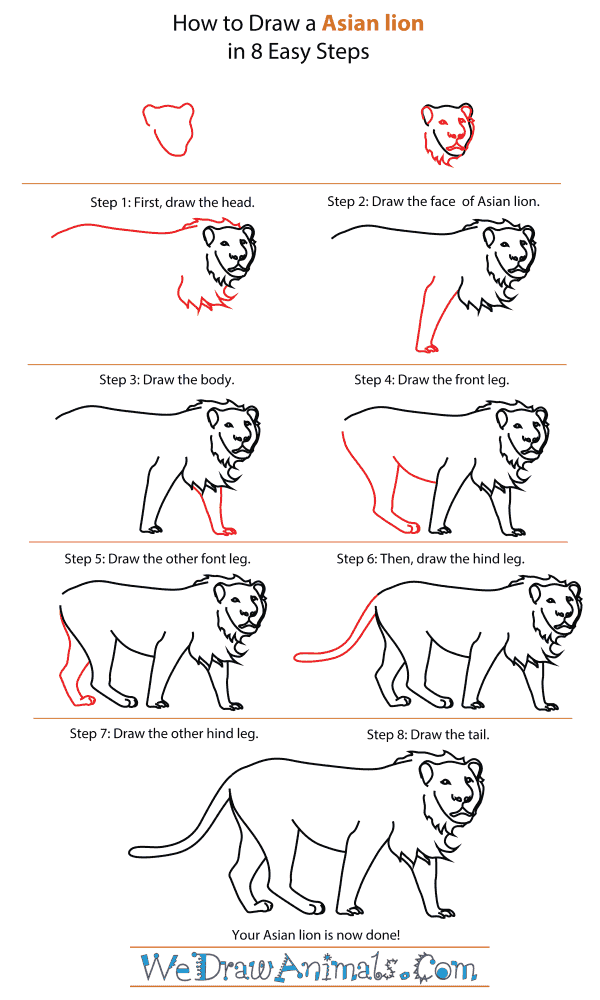 How to Draw a Asian lion
in 8 Easy Steps

Step 1: First, draw the head.

Step 2: Draw the face of Asian lion.

Step 3: Draw the body.

Step 4: Draw the front leg.

Step 5: Draw the other font leg.

Step 6: Then, draw the hind leg.

Step 7: Draw the other hind leg.

Step 8: Draw the tail.

Your Asian lion is now done!

WeDrawAnimals.Com