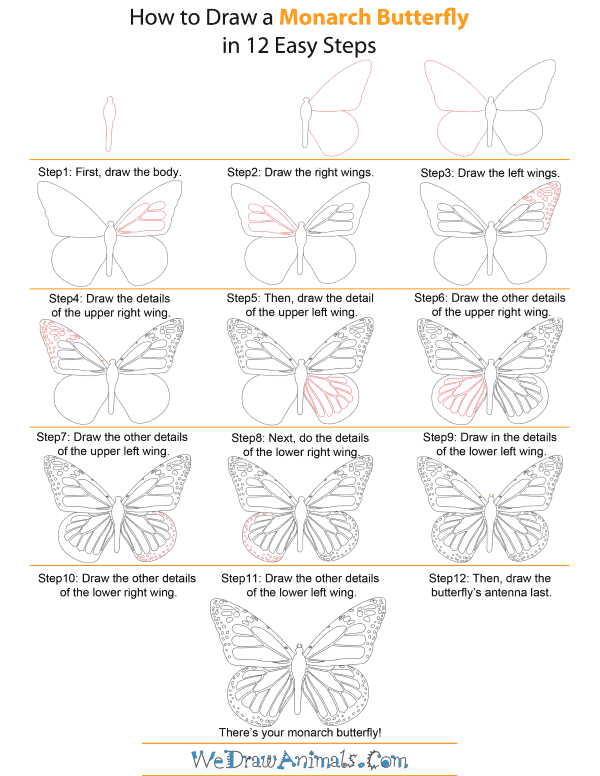 How to Draw a Monarch Butterfly in 12 Easy Steps

Step1: First, draw the body.

Step2: Draw the right wings.

Step3: Draw the left wings.

Step4: Draw the details of the upper right wing.

Step5: Then, draw the detail of the upper left wing.

Step6: Draw the other details of the upper right wing.

Step7: Draw the other details of the upper left wing.

Step8: Next, do the details of the lower right wing.

Step9: Draw in the details of the lower left wing.

Step10: Draw the other details of the lower right wing.

Step11: Draw the other details of the lower left wing.

Step12: Then, draw the butterfly's antenna last.

There's your monarch butterfly!

WeDrawAnimals.Com