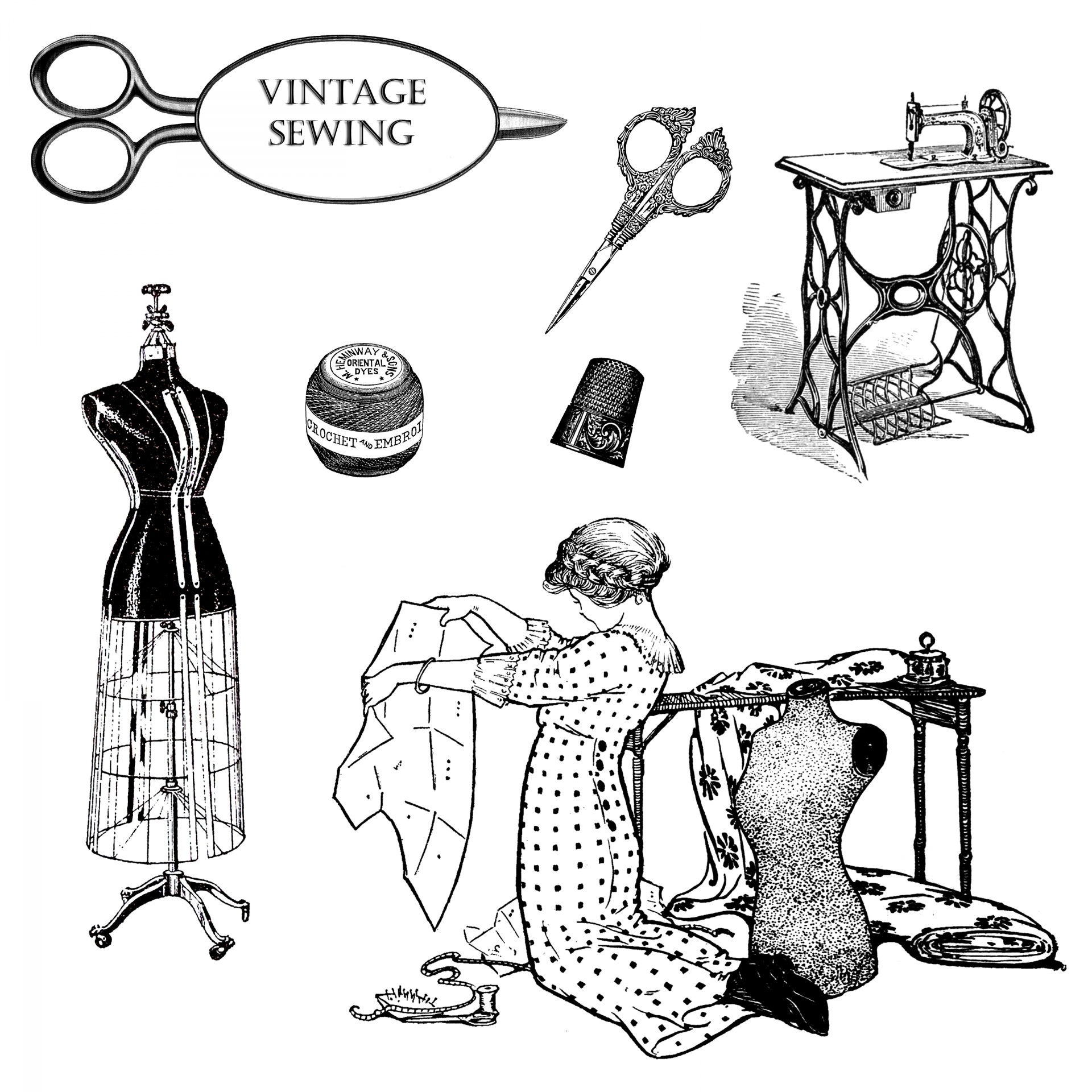 VINTAGE SEWING

M. HEMINWAY & SONS
ORIENTAL DYES

CROCHET AND EMBROI