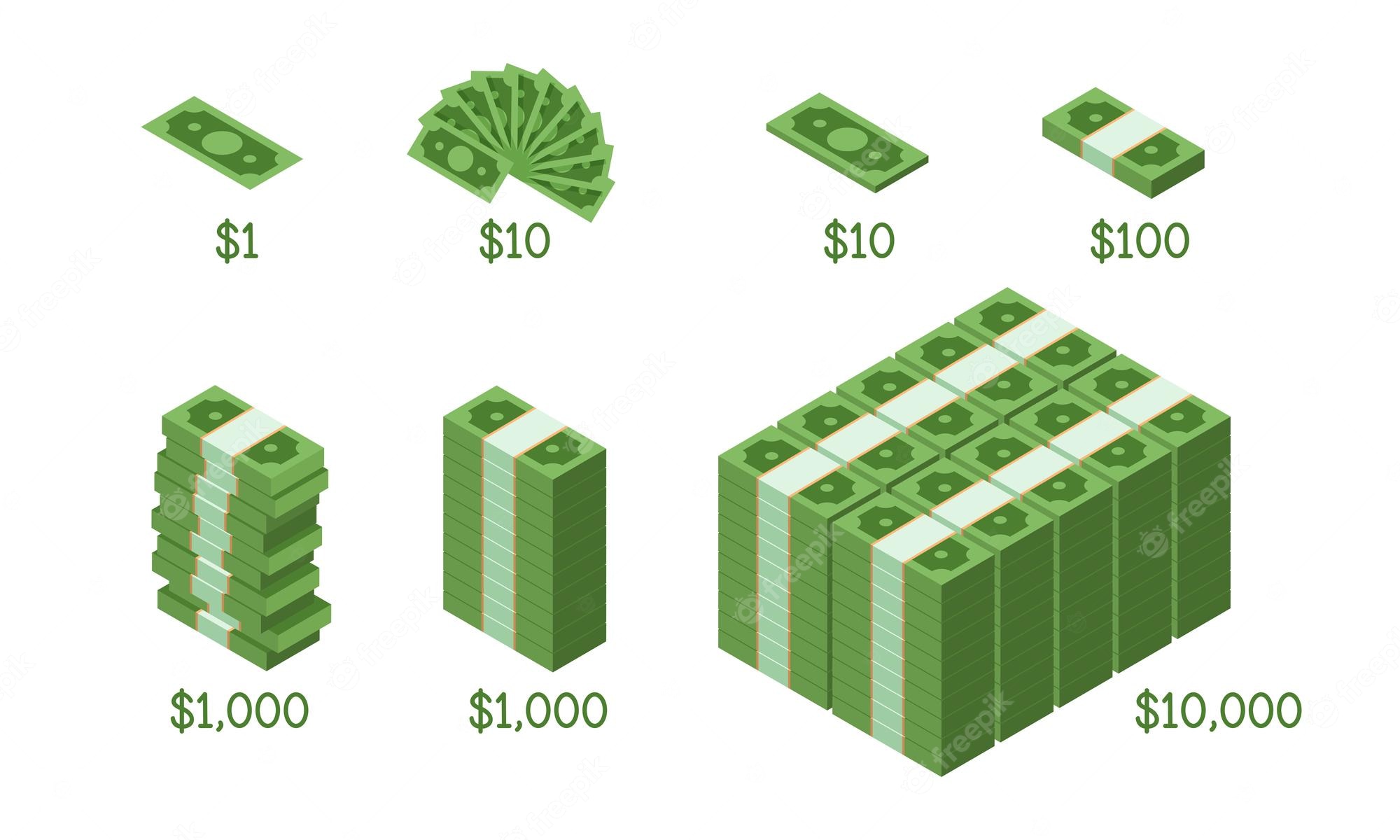 \$1

\$10

\$10

\$100

\$1,000

\$1,000

\$10,000

freepik