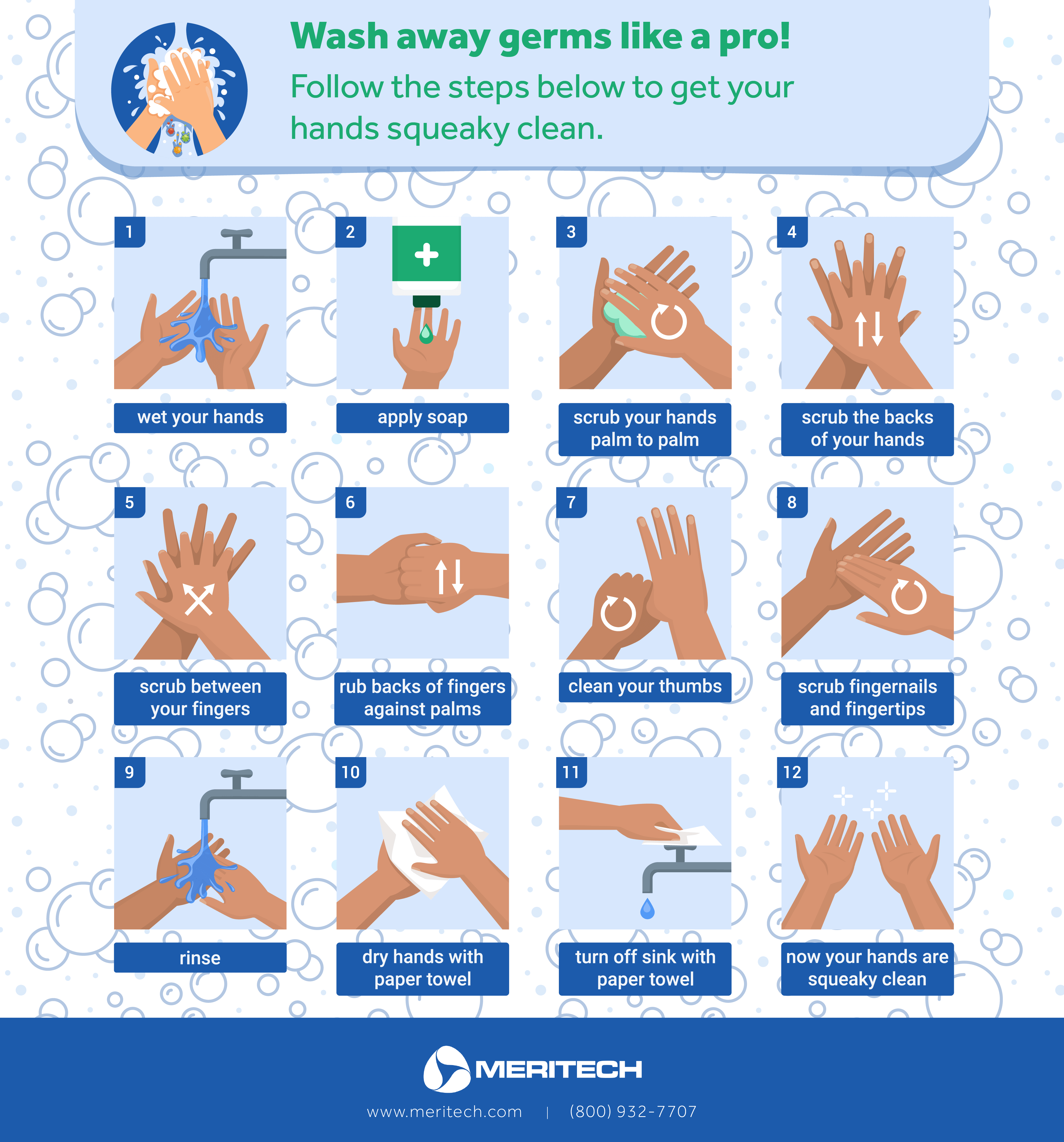 Wash away germs like a pro!

Follow the steps below to get your hands squeaky clean.

1
wet your hands

2
apply soap

3
scrub your hands palm to palm

4
scrub the backs of your hands

5
scrub between your fingers

6
rub backs of fingers against palms

7
clean your thumbs

8
scrub fingernails and fingertips

9
rinse

10
dry hands with paper towel

11
turn off sink with paper towel

12
now your hands are squeaky clean

MERITECH

www.meritech.com | (800) 932-7707