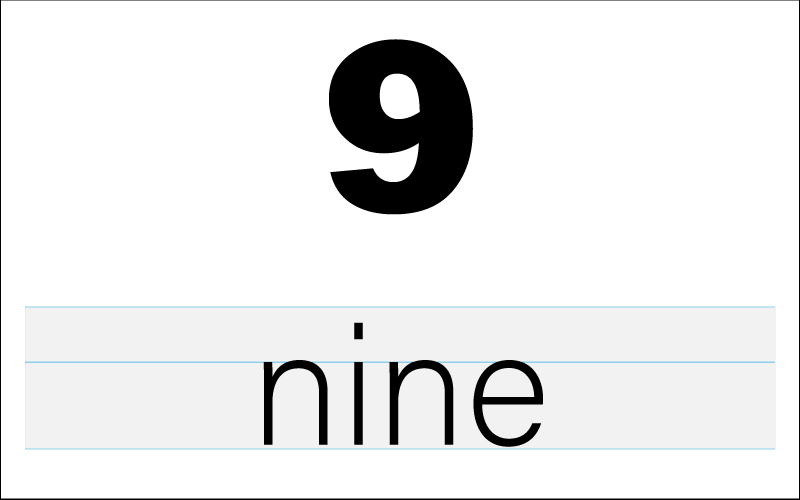 9

nine